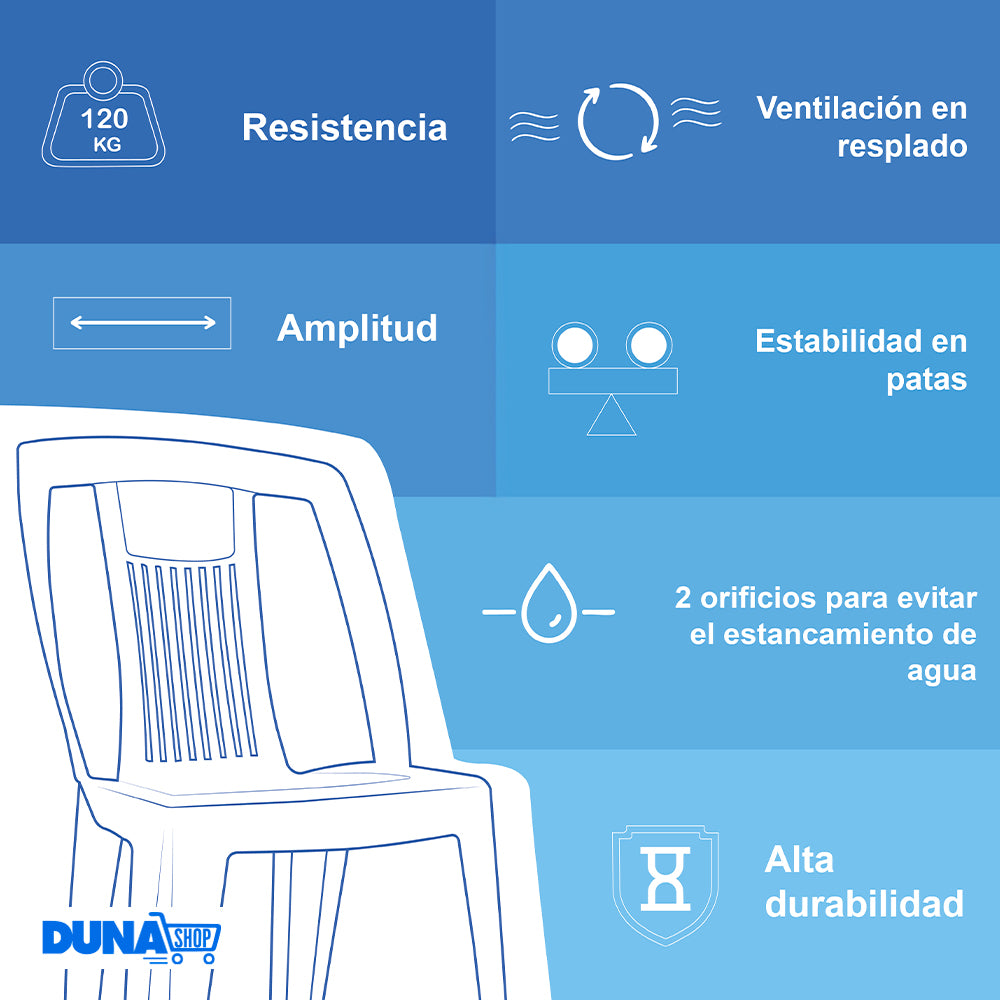 120 KG

Resistencia

Ventilación en resplado

Amplitud

Estabilidad en patas

2 orificios para evitar el estancamiento de agua

Alta durabilidad

DUNA SHOP